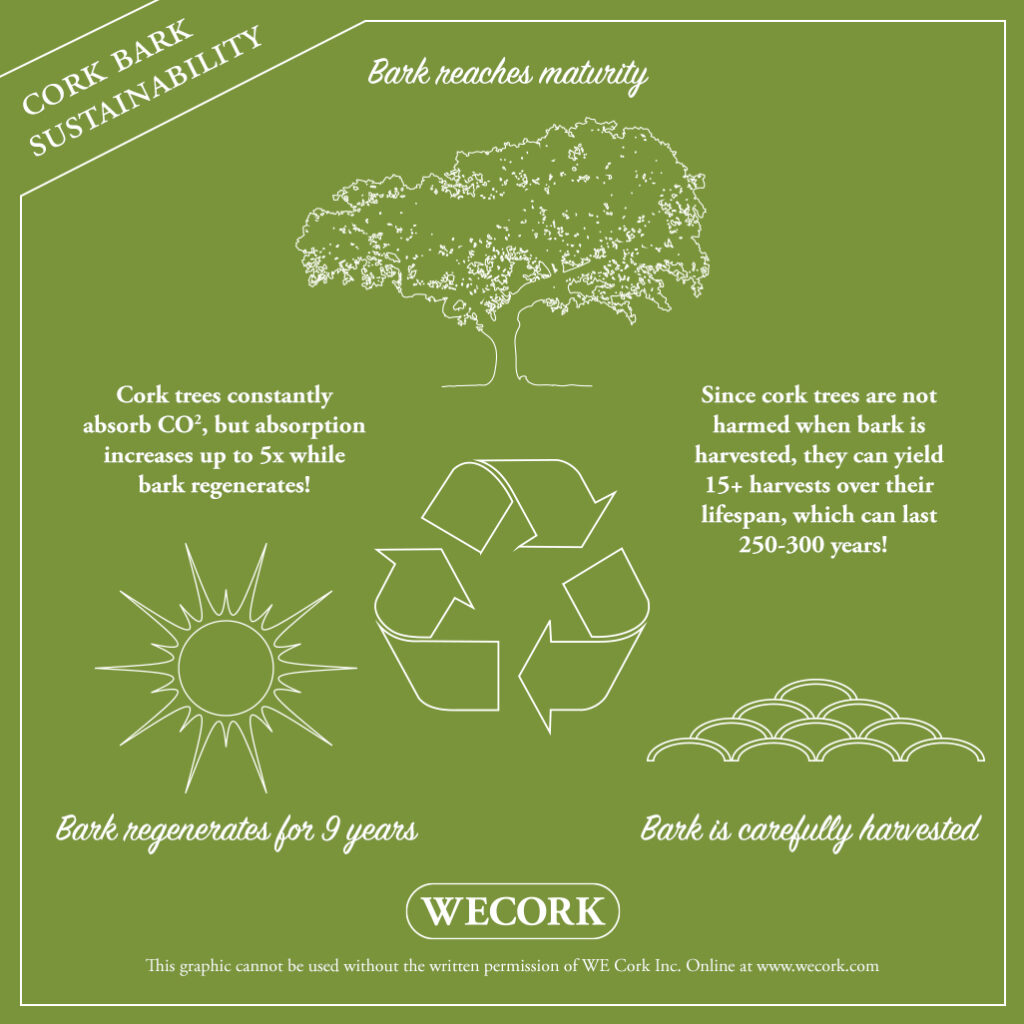 CORK BARK SUSTAINABILITY

Bark reaches maturity

Cork trees constantly absorb $CO^2$, but absorption increases up to 5x while bark regenerates!

Since cork trees are not harmed when bark is harvested, they can yield 15+ harvests over their lifespan, which can last 250-300 years!

Bark regenerates for 9 years

Bark is carefully harvested

WECORK

This graphic cannot be used without the written permission of WE Cork Inc. Online at www.wecork.com